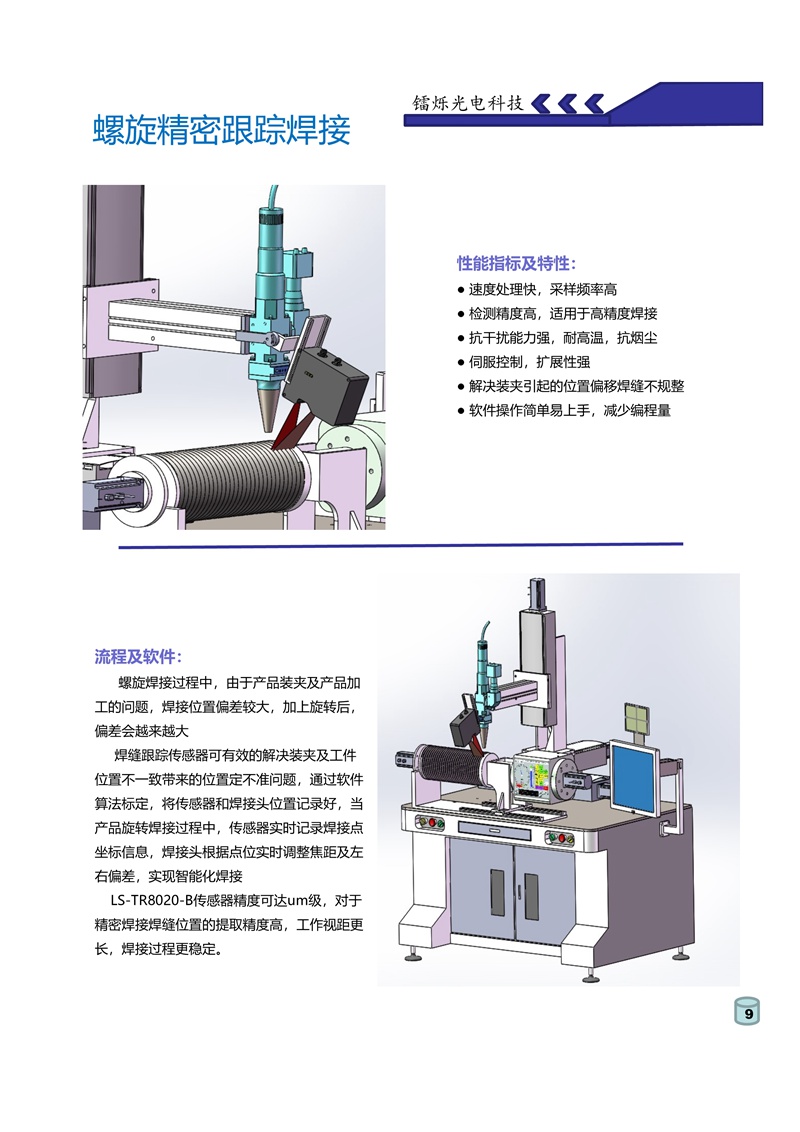 镭烁光电科技

螺旋精密跟踪焊接

性能指标及特性：

● 速度处理快，采样频率高
● 检测精度高，适用于高精度焊接
● 抗干扰能力强，耐高温，抗烟尘
● 伺服控制，扩展性强
● 解决装夹引起的位置偏移焊缝不规整
● 软件操作简单易上手，减少编程量

流程及软件：

螺旋焊接过程中，由于产品装夹及产品加工的问题，焊接位置偏差较大，加上旋转后，偏差会越来越大

焊缝跟踪传感器可有效的解决装夹及工件位置不一致带来的位置定不准问题，通过软件算法标定，将传感器和焊接头位置记录好，当产品旋转焊接过程中，传感器实时记录焊接点坐标信息，焊接头根据点位实时调整焦距及左右偏差，实现智能化焊接

LS-TR8020-B传感器精度可达um级，对于精密焊接焊缝位置的提取精度高，工作视距更长，焊接过程更稳定。

9